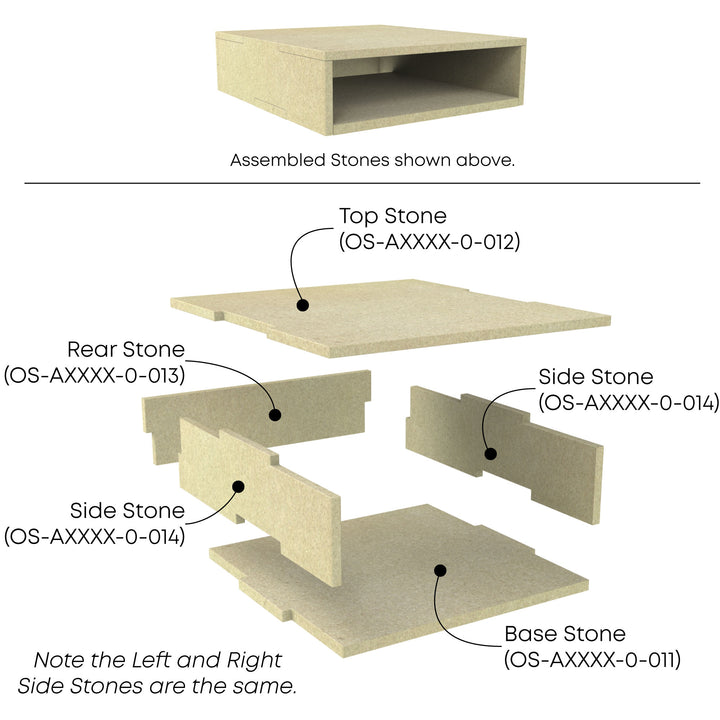 Assembled Stones shown above.

Top Stone
(OS-AXXXX-0-012)

Rear Stone
(OS-AXXXX-0-013)

Side Stone
(OS-AXXXX-0-014)

Side Stone
(OS-AXXXX-0-014)

Base Stone
(OS-AXXXX-0-011)

Note the Left and Right Side Stones are the same.