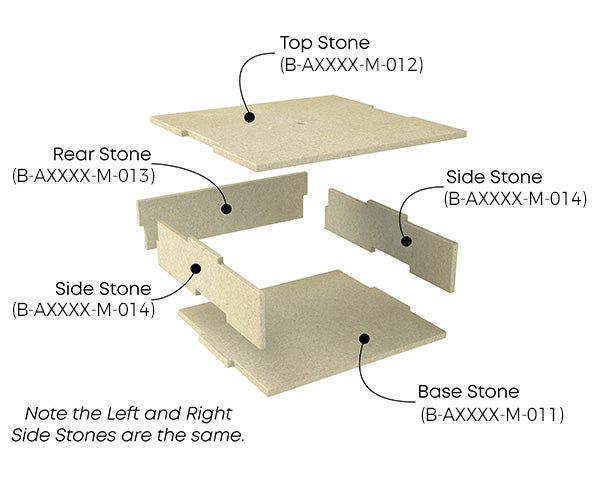 Top Stone
(B-AXXXX-M-012)

Rear Stone
(B-AXXXX-M-013)

Side Stone
(B-AXXXX-M-014)

Side Stone
(B-AXXXX-M-014)

Base Stone
(B-AXXXX-M-011)

Note the Left and Right Side Stones are the same.